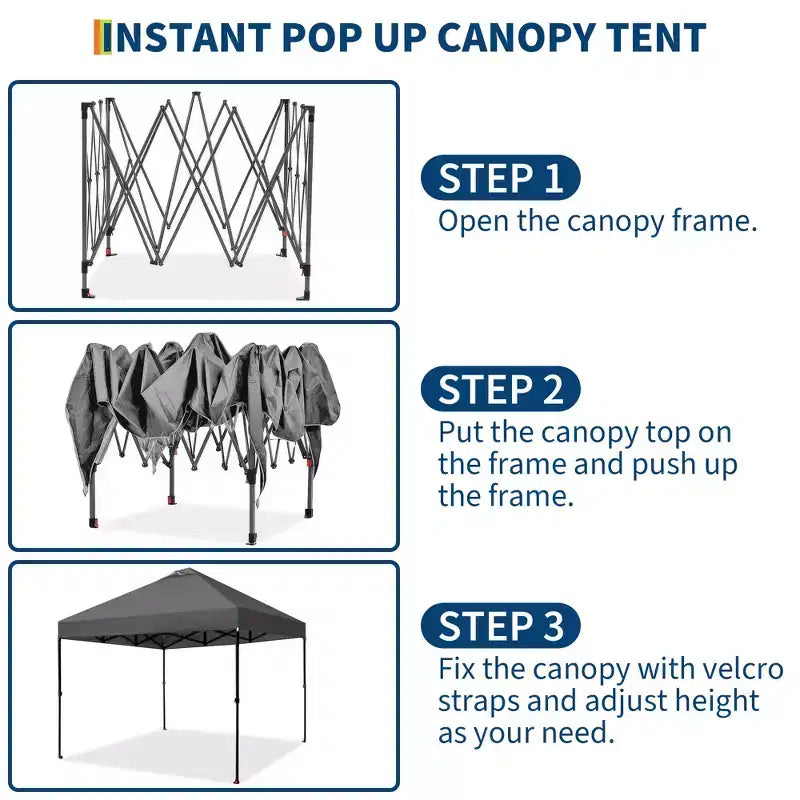 INSTANT POP UP CANOPY TENT

STEP 1
Open the canopy frame.

STEP 2
Put the canopy top on the frame and push up the frame.

STEP 3
Fix the canopy with velcro straps and adjust height as your need.